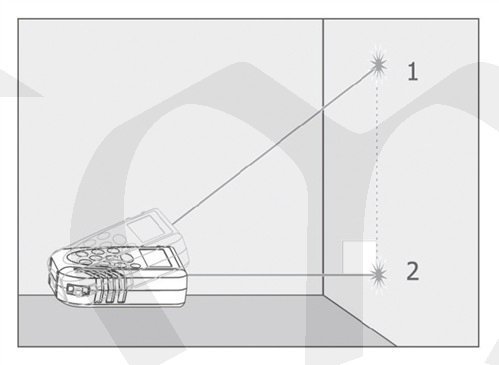 1

2